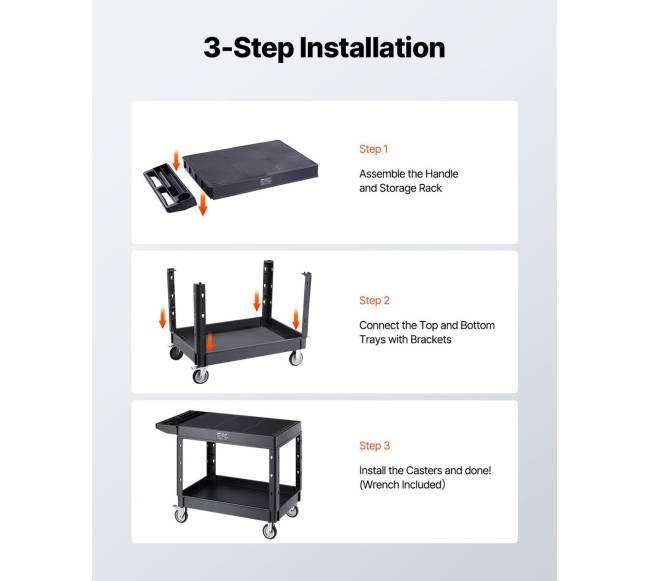 3-Step Installation

Step 1

Assemble the Handle and Storage Rack

Step 2

Connect the Top and Bottom Trays with Brackets

Step 3

Install the Casters and done! (Wrench Included)