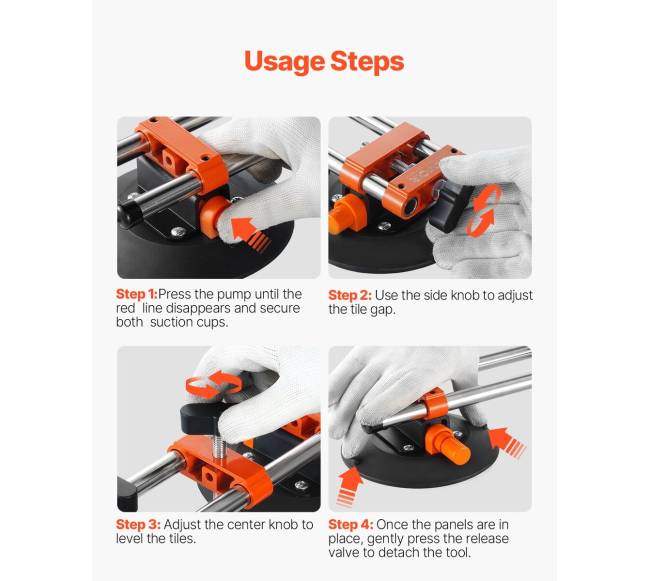 Usage Steps

Step 1:Press the pump until the red line disappears and secure both suction cups.

Step 2: Use the side knob to adjust the tile gap.

Step 3: Adjust the center knob to level the tiles.

Step 4: Once the panels are in place, gently press the release valve to detach the tool.