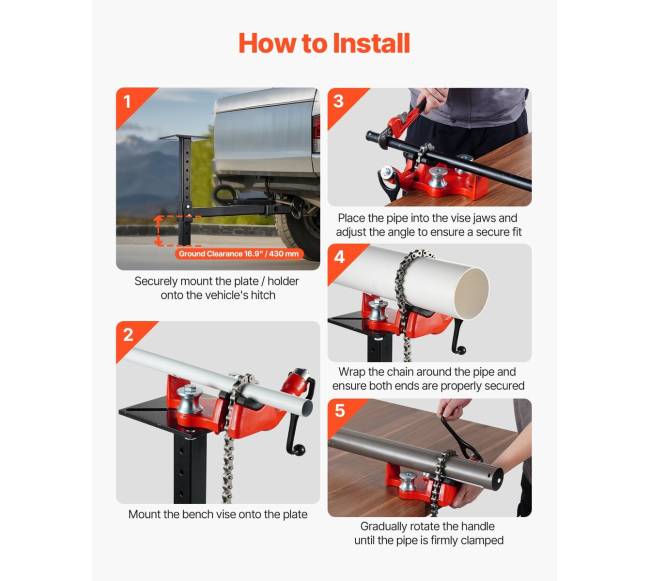 How to Install

1

Ground Clearance 16.9" / 430 mm

Securely mount the plate / holder onto the vehicle's hitch

2

Mount the bench vise onto the plate

3

Place the pipe into the vise jaws and adjust the angle to ensure a secure fit

4

Wrap the chain around the pipe and ensure both ends are properly secured

5

Gradually rotate the handle until the pipe is firmly clamped