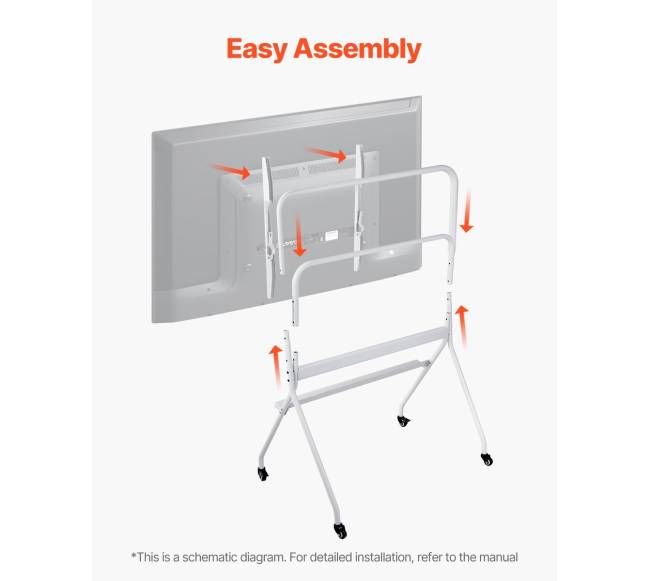 Easy Assembly

*This is a schematic diagram. For detailed installation, refer to the manual