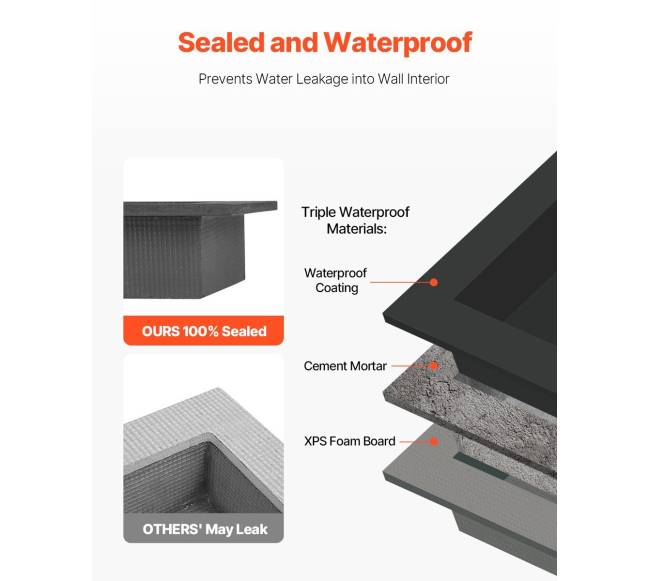 Sealed and Waterproof

Prevents Water Leakage into Wall Interior

OURS 100% Sealed

OTHERS' May Leak

Triple Waterproof Materials:

Waterproof Coating

Cement Mortar

XPS Foam Board