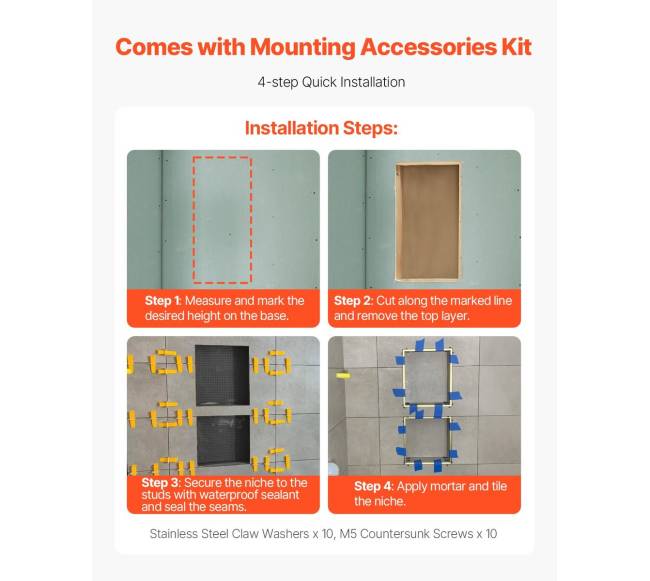 Comes with Mounting Accessories Kit

4-step Quick Installation

Installation Steps:

Step 1: Measure and mark the desired height on the base.

Step 2: Cut along the marked line and remove the top layer.

Step 3: Secure the niche to the studs with waterproof sealant and seal the seams.

Step 4: Apply mortar and tile the niche.

Stainless Steel Claw Washers x 10, M5 Countersunk Screws x 10