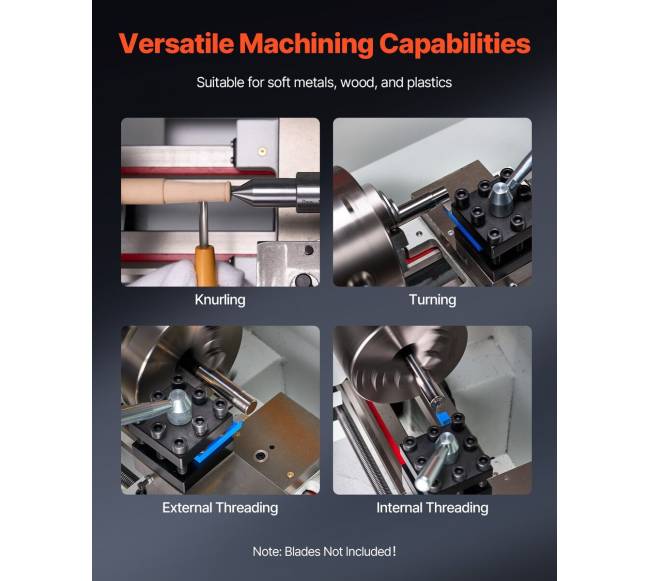 Versatile Machining Capabilities

Suitable for soft metals, wood, and plastics

Knurling

Turning

External Threading

Internal Threading

Note: Blades Not Included!