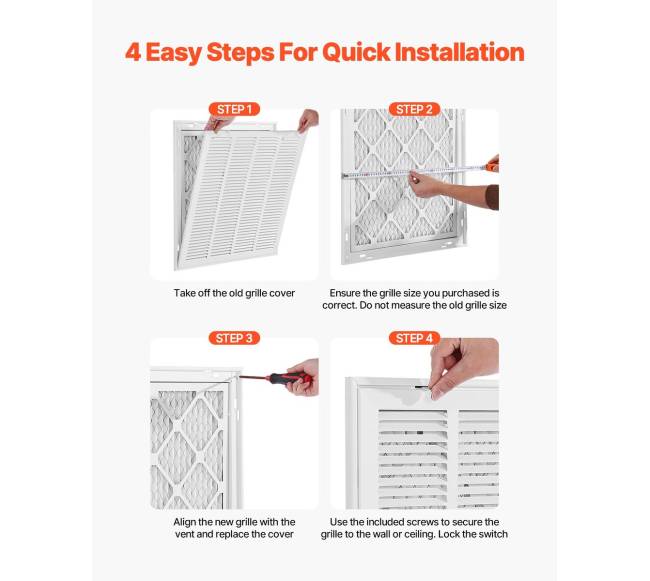 4 Easy Steps For Quick Installation

STEP 1

Take off the old grille cover

STEP 2

Ensure the grille size you purchased is correct. Do not measure the old grille size

STEP 3

Align the new grille with the vent and replace the cover

STEP 4

Use the included screws to secure the grille to the wall or ceiling. Lock the switch