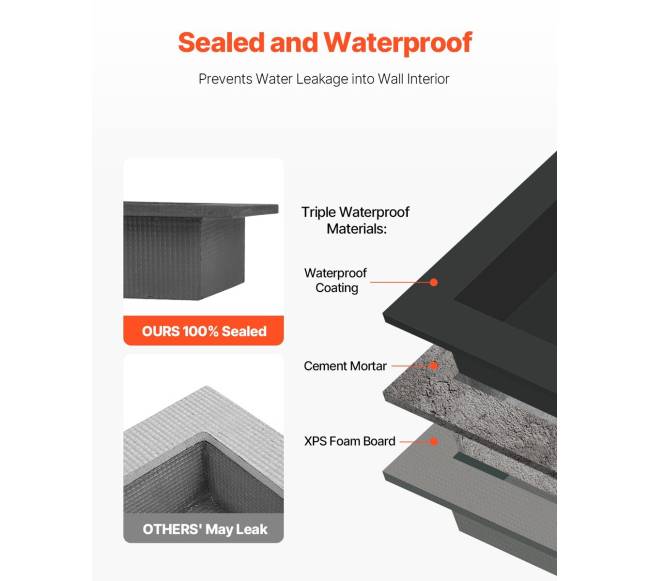 Sealed and Waterproof

Prevents Water Leakage into Wall Interior

OURS 100% Sealed

OTHERS' May Leak

Triple Waterproof Materials:

Waterproof Coating

Cement Mortar

XPS Foam Board