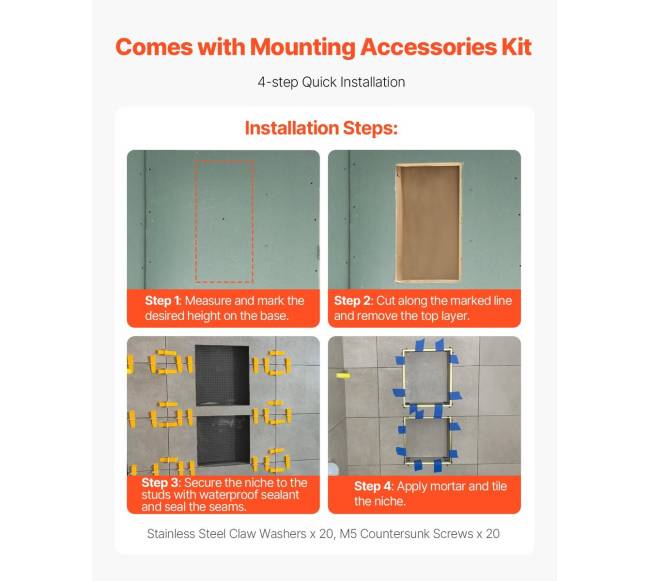 Comes with Mounting Accessories Kit

4-step Quick Installation

Installation Steps:

Step 1: Measure and mark the desired height on the base.

Step 2: Cut along the marked line and remove the top layer.

Step 3: Secure the niche to the studs with waterproof sealant and seal the seams.

Step 4: Apply mortar and tile the niche.

Stainless Steel Claw Washers x 20, M5 Countersunk Screws x 20