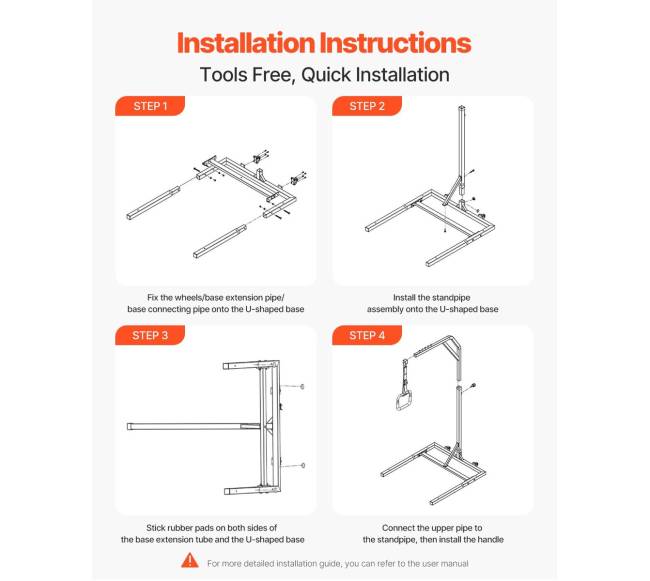 Installation Instructions

Tools Free, Quick Installation

STEP 1

Fix the wheels/base extension pipe/ base connecting pipe onto the U-shaped base

STEP 2

Install the standpipe assembly onto the U-shaped base

STEP 3

Stick rubber pads on both sides of the base extension tube and the U-shaped base

STEP 4

Connect the upper pipe to the standpipe, then install the handle

For more detailed installation guide, you can refer to the user manual