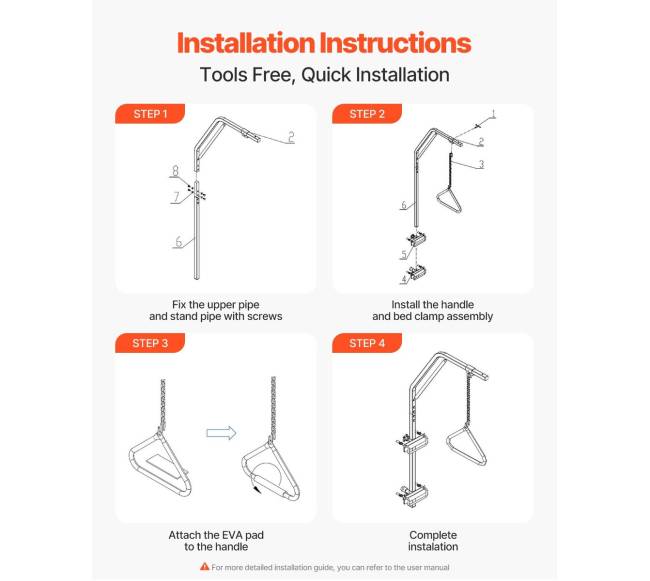 Installation Instructions
Tools Free, Quick Installation

STEP 1

2
8
7
6

Fix the upper pipe and stand pipe with screws

STEP 2

1
2
3
6
5
4

Install the handle and bed clamp assembly

STEP 3

Attach the EVA pad to the handle

STEP 4

Complete instalation

For more detailed installation guide, you can refer to the user manual