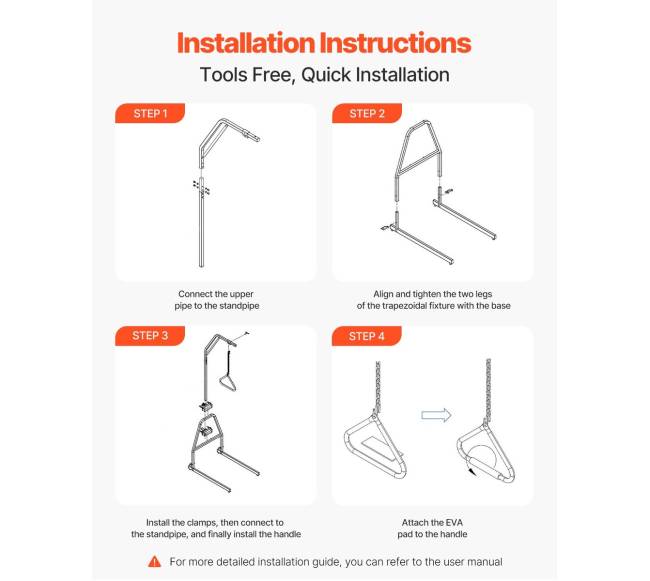 Installation Instructions

Tools Free, Quick Installation

STEP 1

Connect the upper pipe to the standpipe

STEP 2

Align and tighten the two legs of the trapezoidal fixture with the base

STEP 3

Install the clamps, then connect to the standpipe, and finally install the handle

STEP 4

Attach the EVA pad to the handle

For more detailed installation guide, you can refer to the user manual