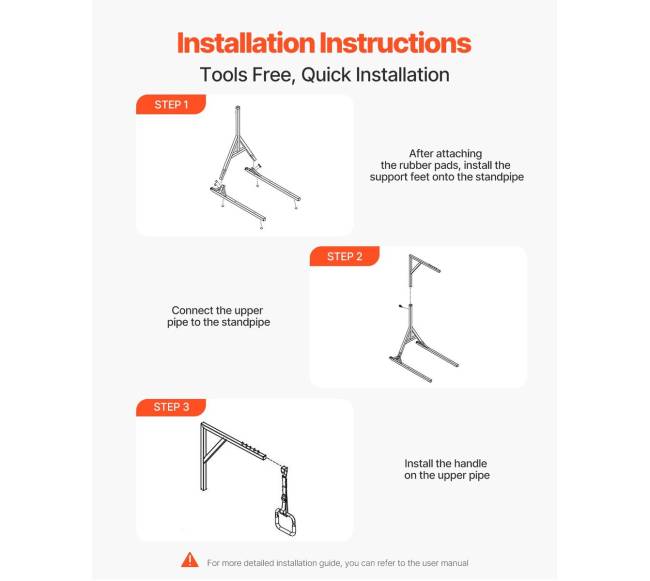 Installation Instructions

Tools Free, Quick Installation

STEP 1

After attaching the rubber pads, install the support feet onto the standpipe

STEP 2

Connect the upper pipe to the standpipe

STEP 3

Install the handle on the upper pipe

For more detailed installation guide, you can refer to the user manual