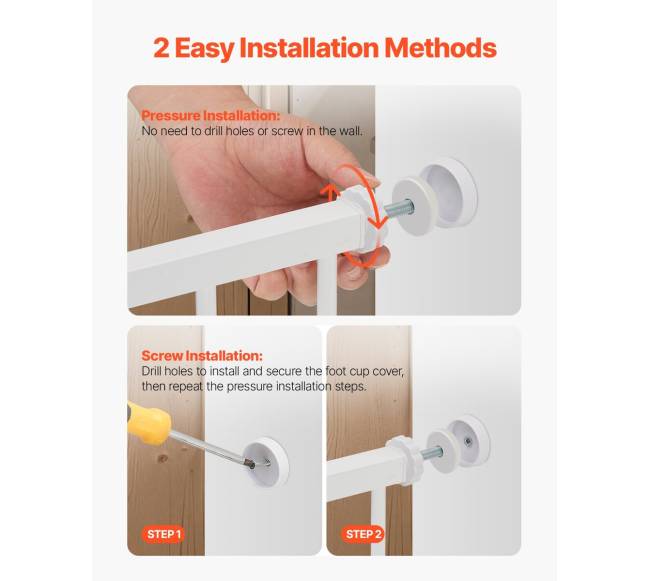 2 Easy Installation Methods

Pressure Installation:
No need to drill holes or screw in the wall.

Screw Installation:
Drill holes to install and secure the foot cup cover, then repeat the pressure installation steps.

STEP 1

STEP 2