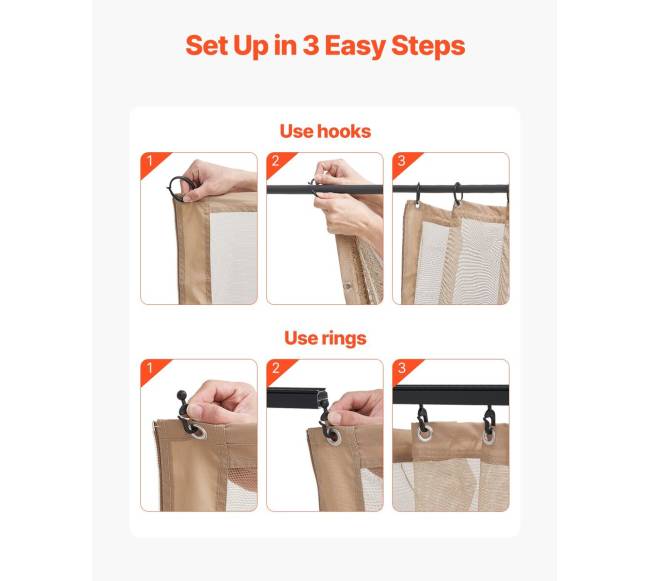 Set Up in 3 Easy Steps

Use hooks

1

2

3

Use rings

1

2

3