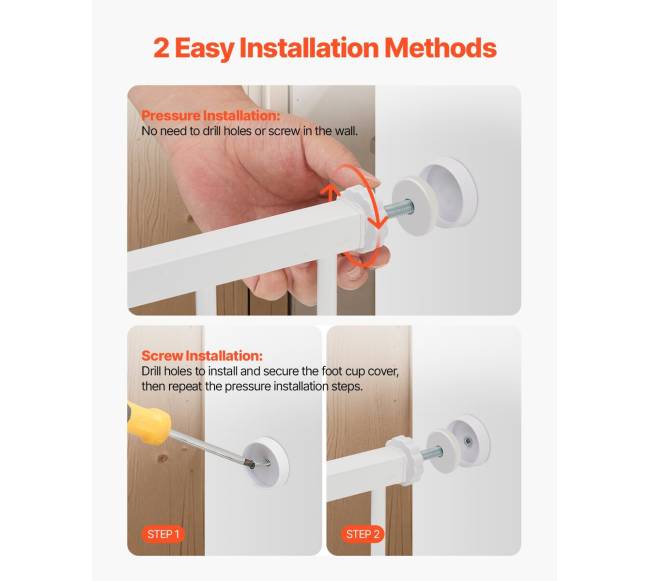 2 Easy Installation Methods

Pressure Installation:
No need to drill holes or screw in the wall.

Screw Installation:
Drill holes to install and secure the foot cup cover, then repeat the pressure installation steps.

STEP 1

STEP 2