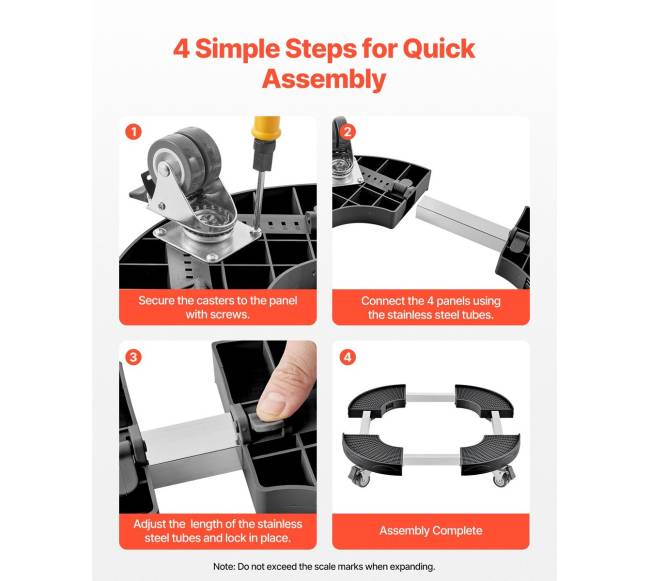 4 Simple Steps for Quick Assembly

1

Secure the casters to the panel with screws.

2

Connect the 4 panels using the stainless steel tubes.

3

Adjust the length of the stainless steel tubes and lock in place.

4

Assembly Complete

Note: Do not exceed the scale marks when expanding.