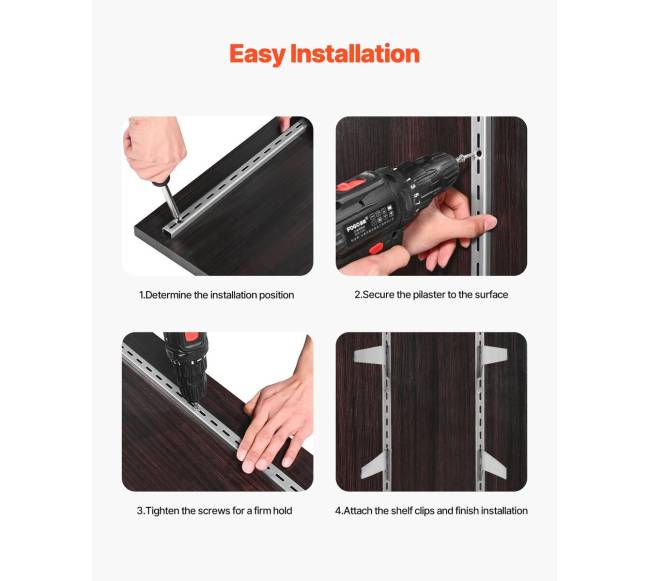 Easy Installation

1.Determine the installation position

2.Secure the pilaster to the surface

3.Tighten the screws for a firm hold

4.Attach the shelf clips and finish installation