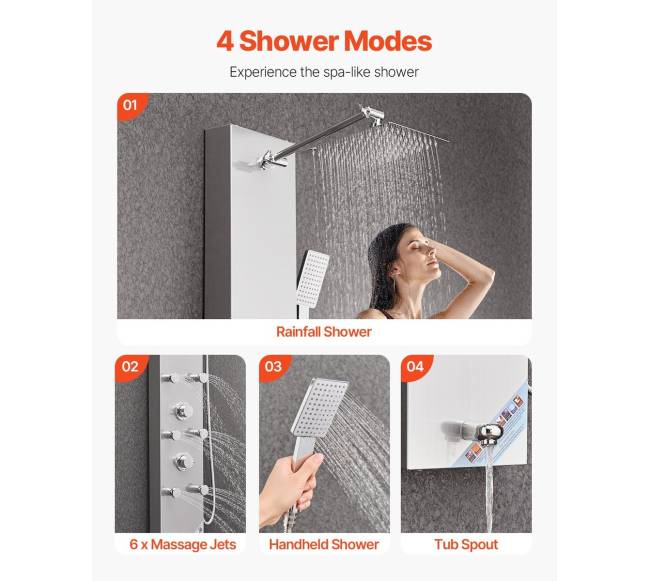 4 Shower Modes

Experience the spa-like shower

01

Rainfall Shower

02

6 x Massage Jets

03

Handheld Shower

04

Tub Spout