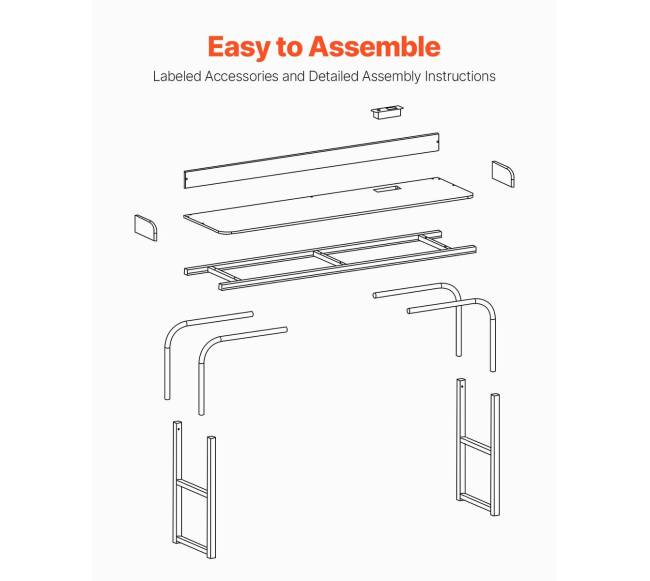 Easy to Assemble

Labeled Accessories and Detailed Assembly Instructions