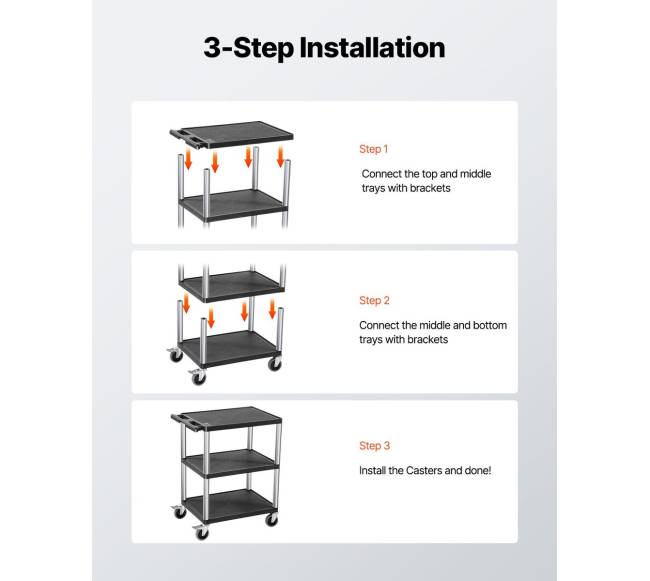 3-Step Installation

Step 1

Connect the top and middle trays with brackets

Step 2

Connect the middle and bottom trays with brackets

Step 3

Install the Casters and done!