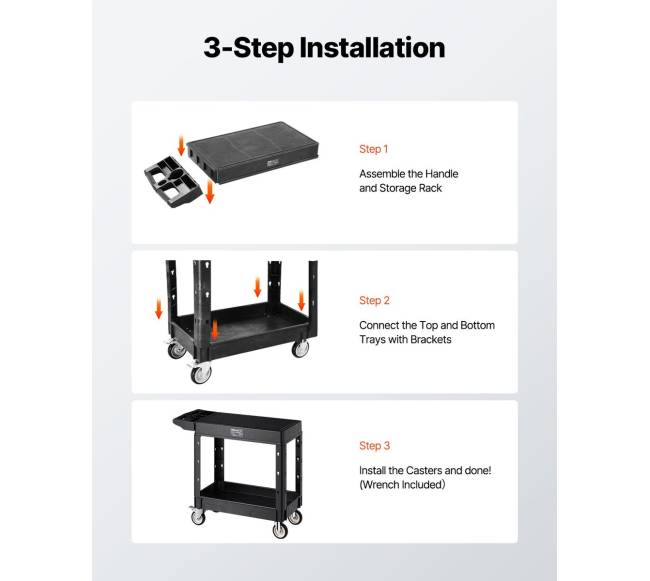 3-Step Installation

Step 1

Assemble the Handle and Storage Rack

Step 2

Connect the Top and Bottom Trays with Brackets

Step 3

Install the Casters and done! (Wrench Included)