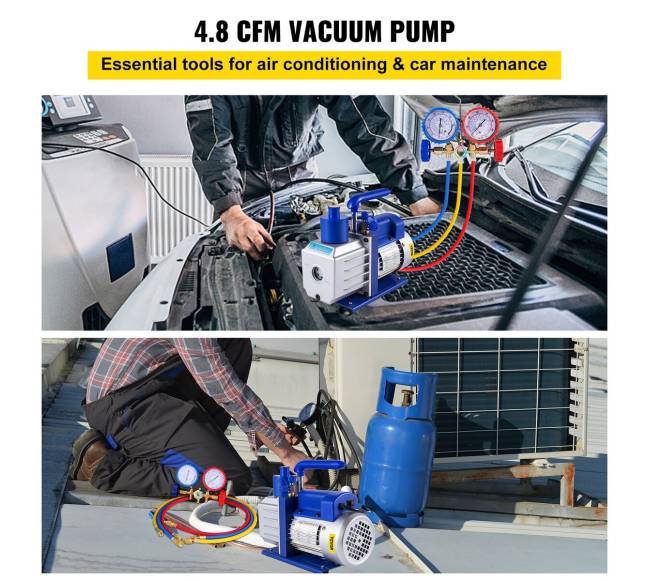 4.8 CFM VACUUM PUMP

Essential tools for air conditioning & car maintenance