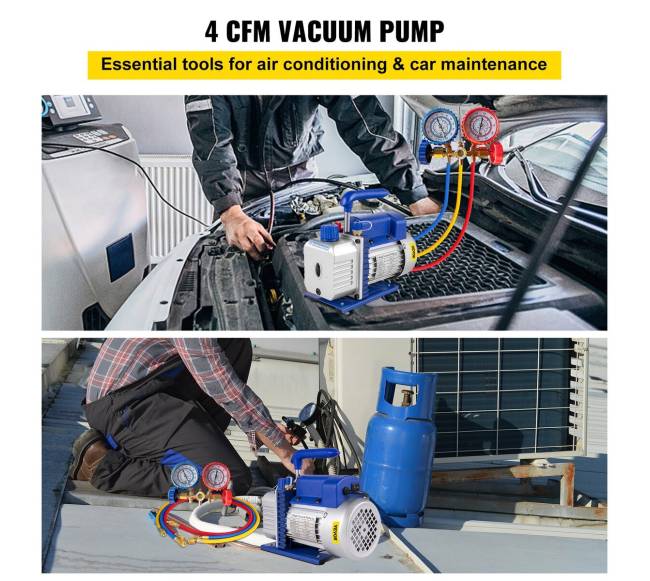 4 CFM VACUUM PUMP

Essential tools for air conditioning & car maintenance

VEVOR