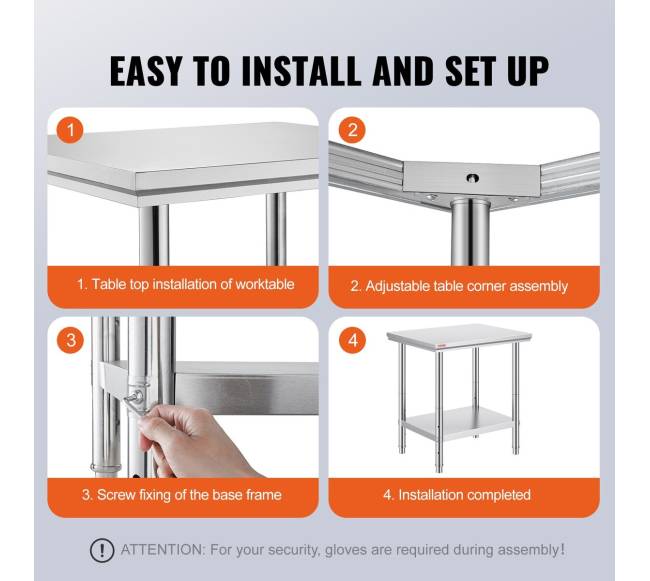 EASY TO INSTALL AND SET UP

1

1. Table top installation of worktable

2

2. Adjustable table corner assembly

3

3. Screw fixing of the base frame

4

4. Installation completed

! ATTENTION: For your security, gloves are required during assembly!