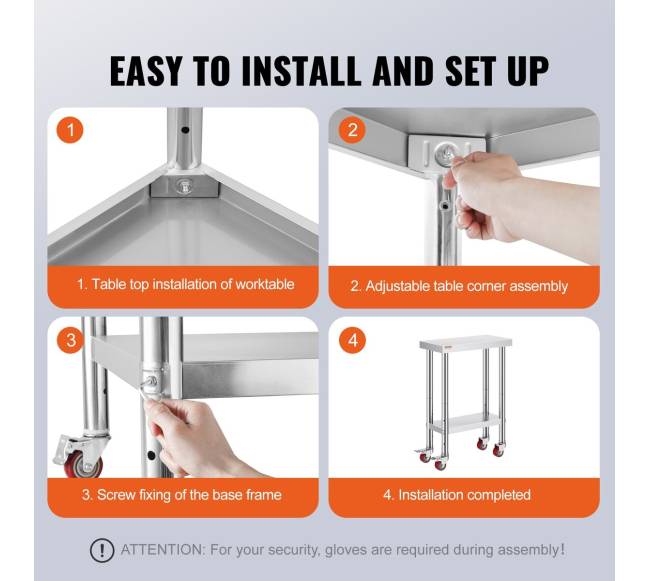 EASY TO INSTALL AND SET UP

1

1. Table top installation of worktable

2

2. Adjustable table corner assembly

3

3. Screw fixing of the base frame

4

4. Installation completed

! ATTENTION: For your security, gloves are required during assembly!