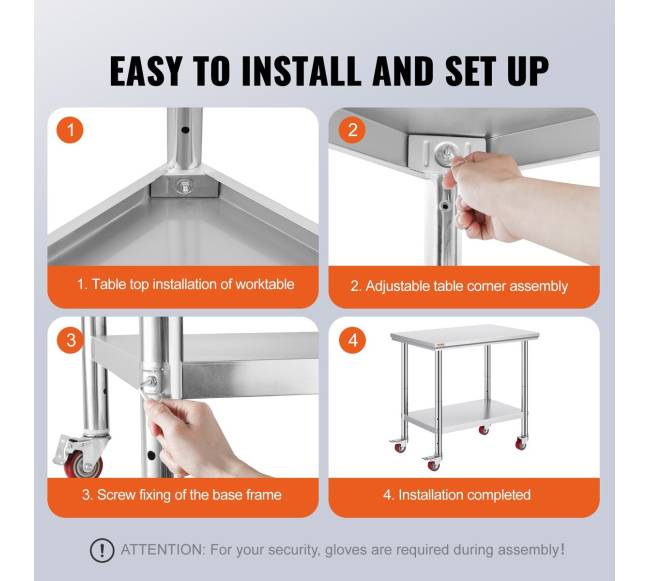 EASY TO INSTALL AND SET UP

1

1. Table top installation of worktable

2

2. Adjustable table corner assembly

3

3. Screw fixing of the base frame

4

4. Installation completed

! ATTENTION: For your security, gloves are required during assembly!