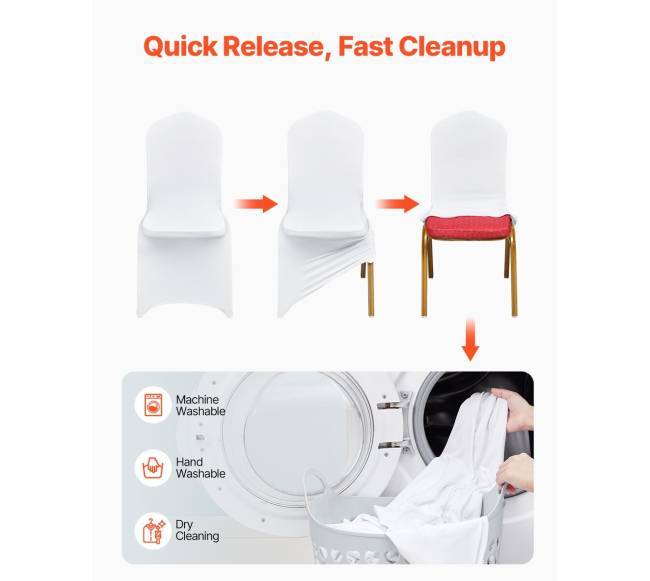 Quick Release, Fast Cleanup

Machine Washable

Hand Washable

Dry Cleaning