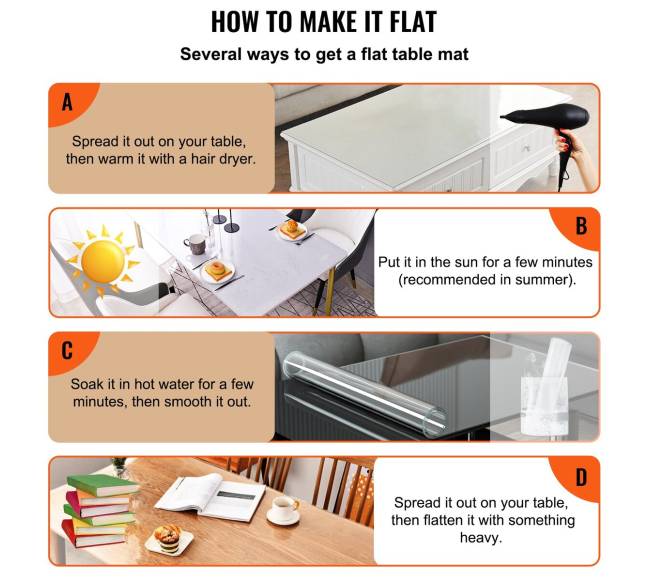 HOW TO MAKE IT FLAT

Several ways to get a flat table mat

A

Spread it out on your table, then warm it with a hair dryer.

B

Put it in the sun for a few minutes (recommended in summer).

C

Soak it in hot water for a few minutes, then smooth it out.

D

Spread it out on your table, then flatten it with something heavy.