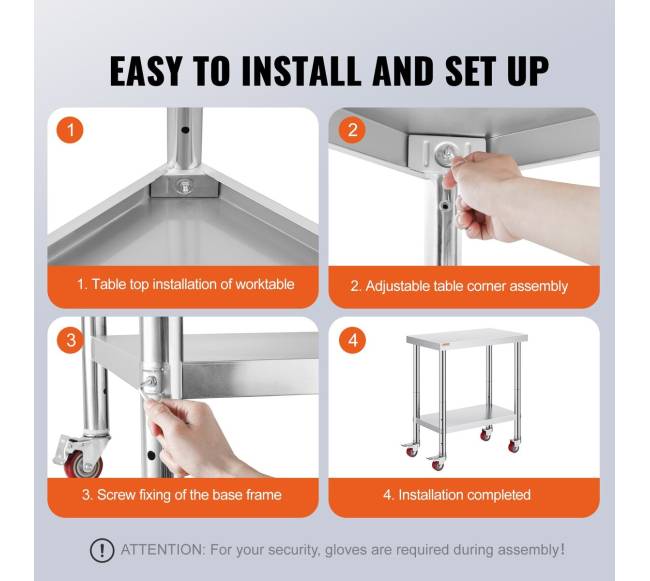 EASY TO INSTALL AND SET UP

1

1. Table top installation of worktable

2

2. Adjustable table corner assembly

3

3. Screw fixing of the base frame

4

4. Installation completed

! ATTENTION: For your security, gloves are required during assembly!