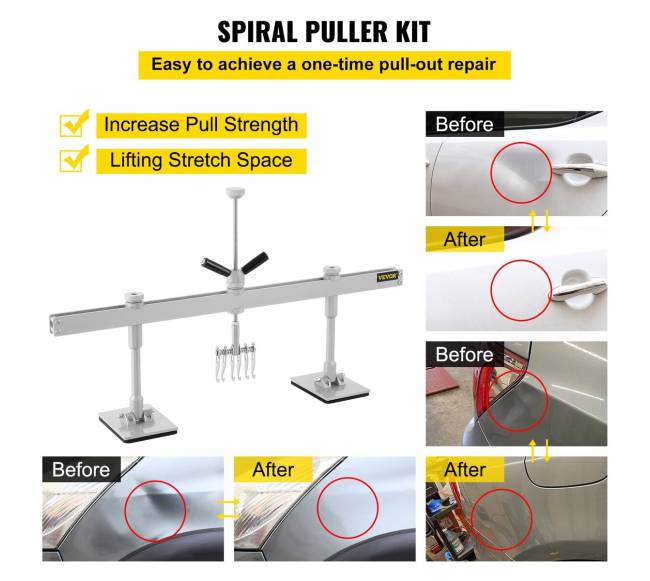 SPIRAL PULLER KIT

Easy to achieve a one-time pull-out repair

Increase Pull Strength

Lifting Stretch Space

VEVOR

Before

After

Before

After

Before

After