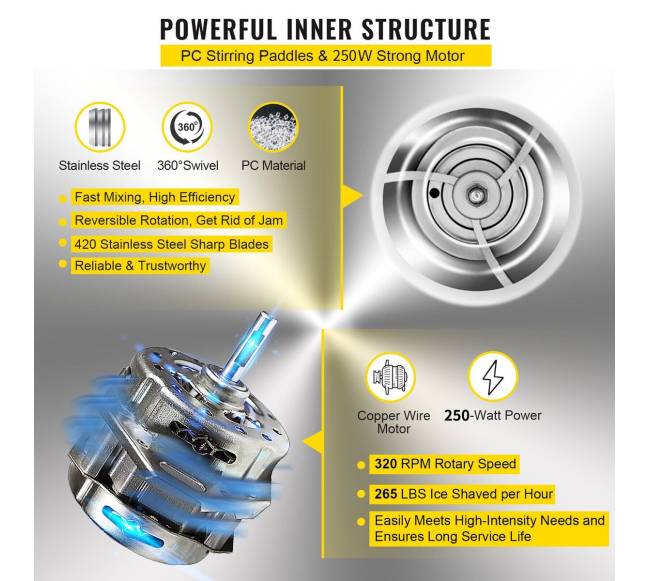 POWERFUL INNER STRUCTURE

PC Stirring Paddles & 250W Strong Motor

360°

Stainless Steel

360°Swivel

PC Material

Fast Mixing, High Efficiency

Reversible Rotation, Get Rid of Jam

420 Stainless Steel Sharp Blades

Reliable & Trustworthy

Copper Wire Motor

250-Watt Power

320 RPM Rotary Speed

265 LBS Ice Shaved per Hour

Easily Meets High-Intensity Needs and Ensures Long Service Life