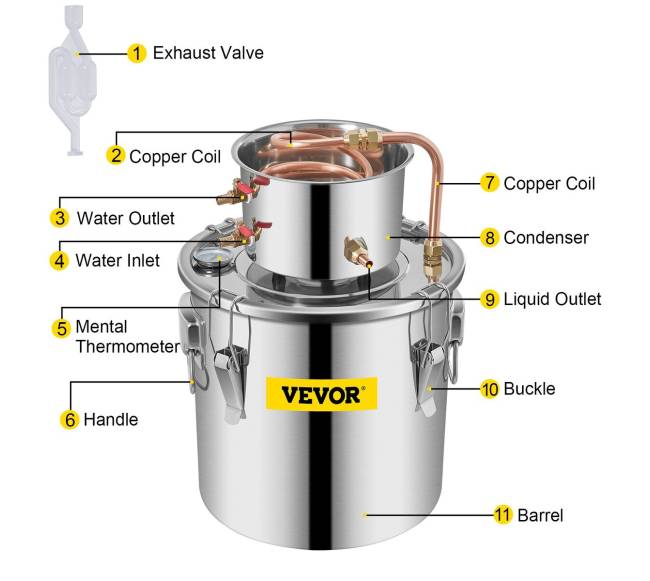 1 Exhaust Valve

2 Copper Coil

3 Water Outlet

4 Water Inlet

5 Mental Thermometer

6 Handle

7 Copper Coil

8 Condenser

9 Liquid Outlet

10 Buckle

11 Barrel

VEVOR®