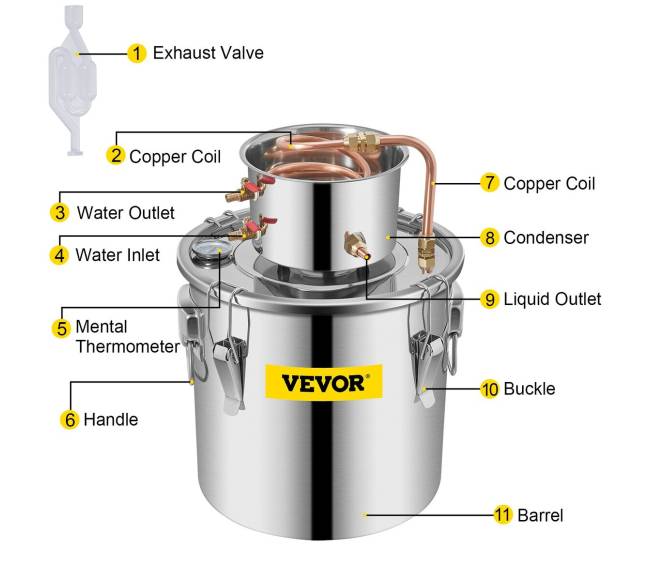 1 Exhaust Valve

2 Copper Coil

3 Water Outlet

4 Water Inlet

5 Mental Thermometer

6 Handle

7 Copper Coil

8 Condenser

9 Liquid Outlet

10 Buckle

11 Barrel

VEVOR®