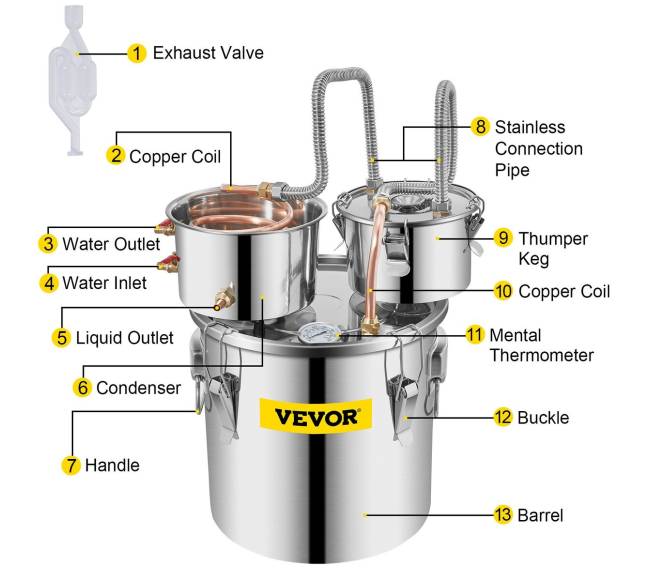 1 Exhaust Valve

2 Copper Coil

3 Water Outlet

4 Water Inlet

5 Liquid Outlet

6 Condenser

7 Handle

8 Stainless Connection Pipe

9 Thumper Keg

10 Copper Coil

11 Mental Thermometer

12 Buckle

13 Barrel

VEVOR