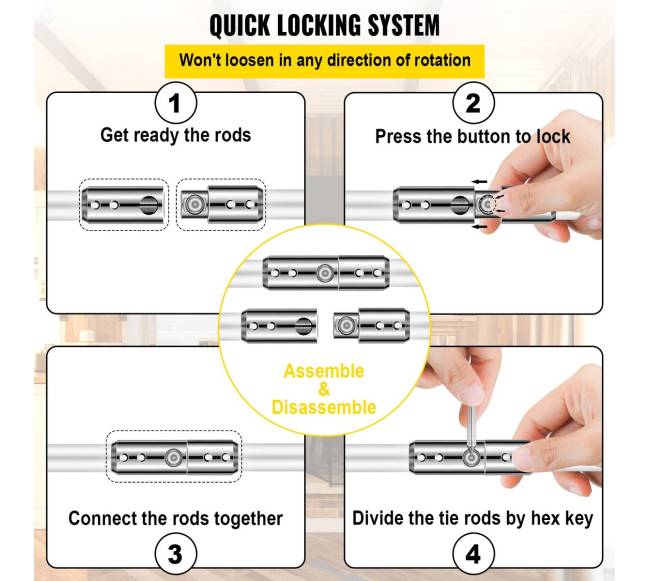 QUICK LOCKING SYSTEM

Won't loosen in any direction of rotation

1
Get ready the rods

2
Press the button to lock

Assemble
&
Disassemble

Connect the rods together
3

Divide the tie rods by hex key
4