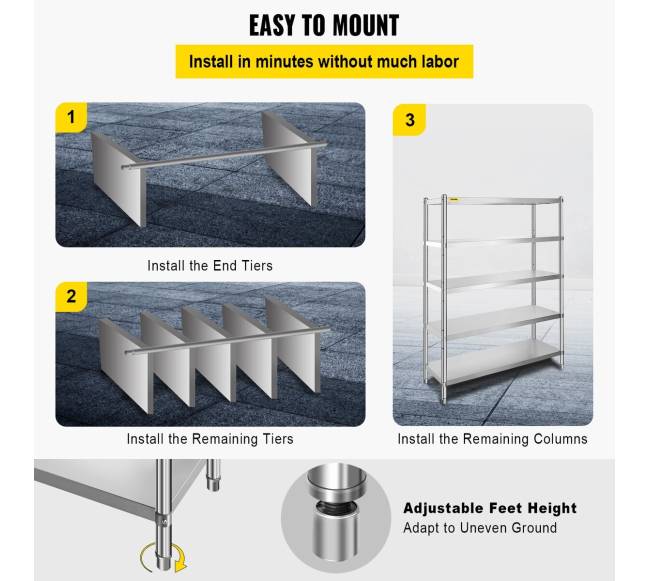 EASY TO MOUNT

Install in minutes without much labor

1

Install the End Tiers

2

Install the Remaining Tiers

3

Install the Remaining Columns

Adjustable Feet Height
Adapt to Uneven Ground