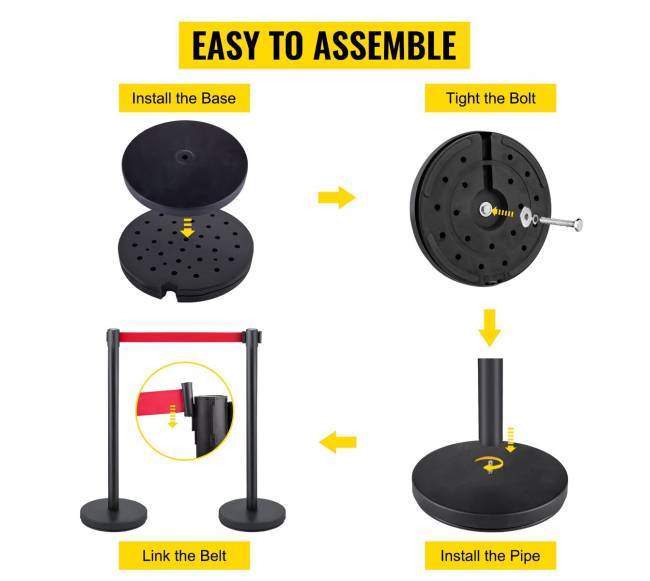 EASY TO ASSEMBLE

Install the Base

Tight the Bolt

Install the Pipe

Link the Belt