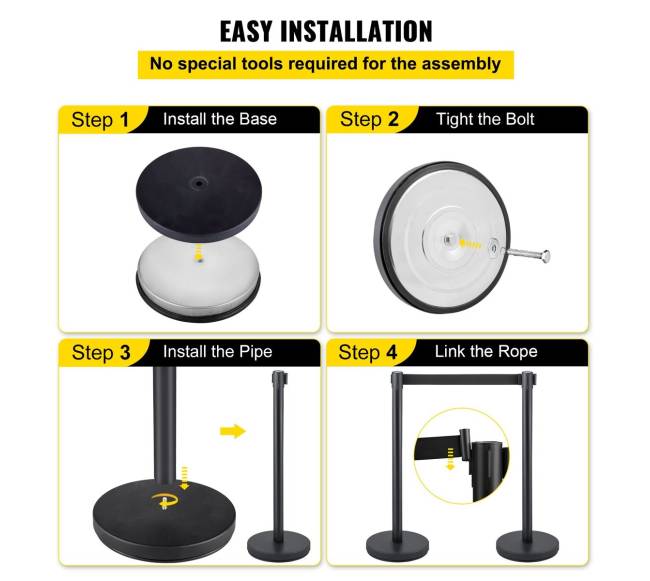 EASY INSTALLATION

No special tools required for the assembly

Step 1 Install the Base

Step 2 Tight the Bolt

Step 3 Install the Pipe

Step 4 Link the Rope