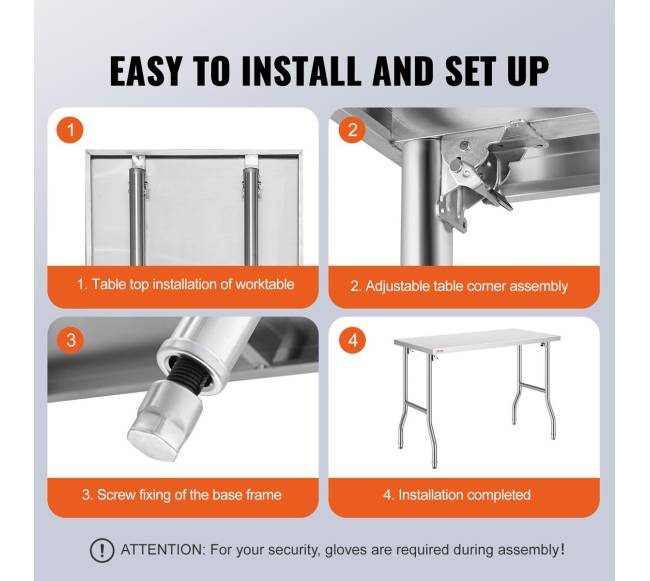 EASY TO INSTALL AND SET UP

1

1. Table top installation of worktable

2

2. Adjustable table corner assembly

3

3. Screw fixing of the base frame

4

4. Installation completed

! ATTENTION: For your security, gloves are required during assembly!