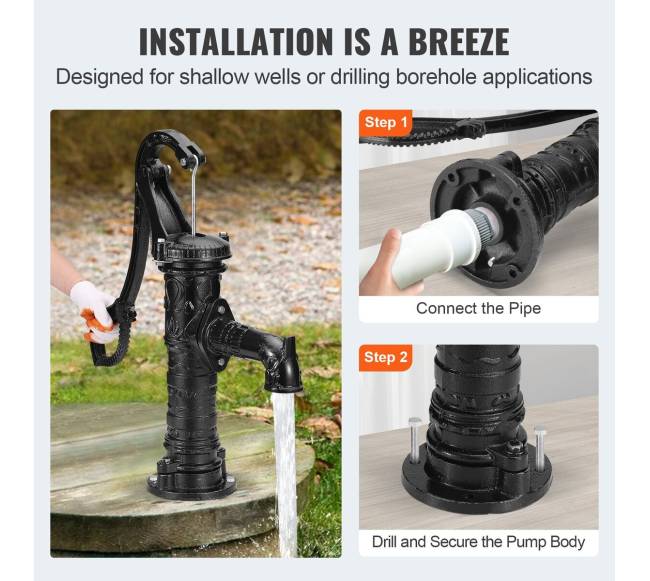 INSTALLATION IS A BREEZE

Designed for shallow wells or drilling borehole applications

Step 1

Connect the Pipe

Step 2

Drill and Secure the Pump Body