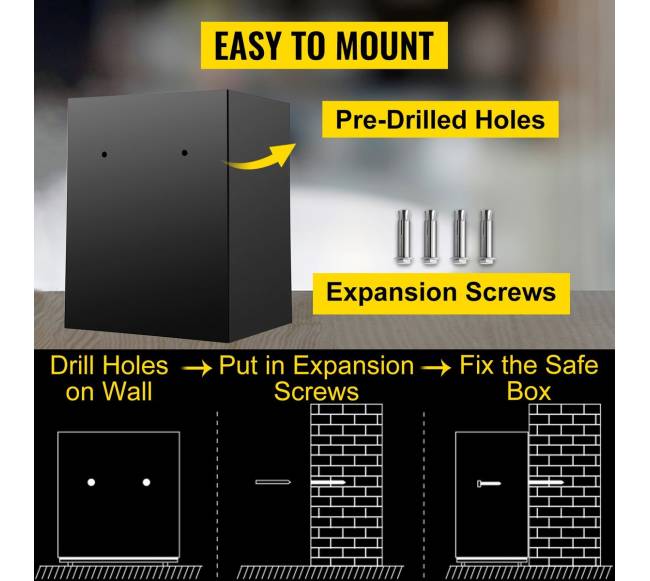 EASY TO MOUNT

Pre-Drilled Holes

Expansion Screws

Drill Holes on Wall → Put in Expansion Screws → Fix the Safe Box