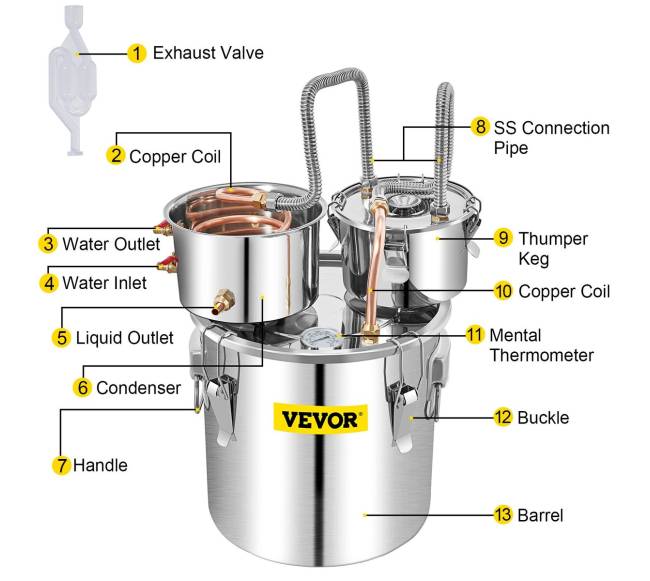 1 Exhaust Valve

2 Copper Coil

3 Water Outlet

4 Water Inlet

5 Liquid Outlet

6 Condenser

7 Handle

8 SS Connection Pipe

9 Thumper Keg

10 Copper Coil

11 Mental Thermometer

12 Buckle

13 Barrel

VEVOR®