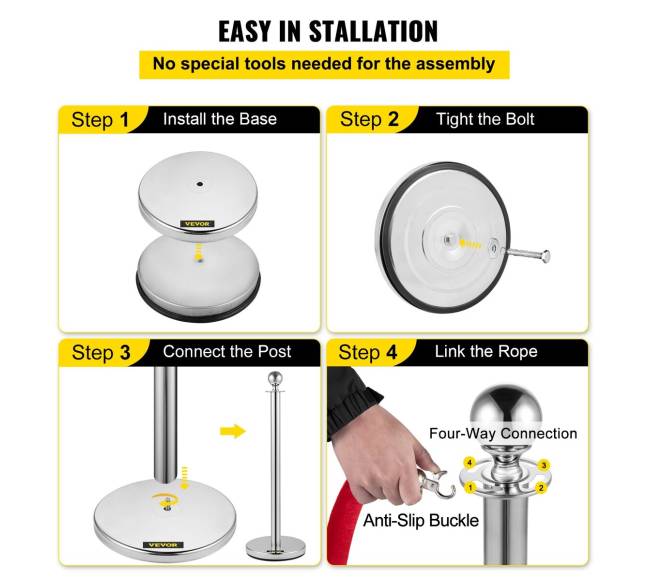 EASY IN STALLATION

No special tools needed for the assembly

Step 1 Install the Base

VEVOR

Step 2 Tight the Bolt

Step 3 Connect the Post

VEVOR

Step 4 Link the Rope

Four-Way Connection

4

3

1

2

Anti-Slip Buckle