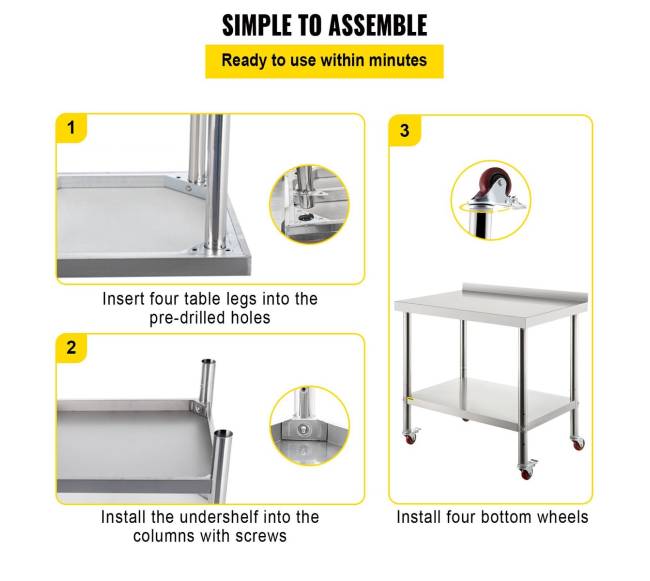 SIMPLE TO ASSEMBLE

Ready to use within minutes

1

Insert four table legs into the pre-drilled holes

2

Install the undershelf into the columns with screws

3

Install four bottom wheels