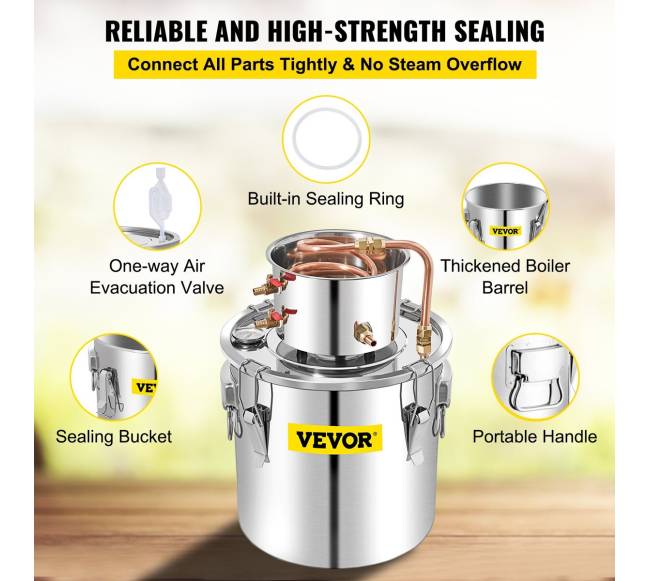 RELIABLE AND HIGH-STRENGTH SEALING

Connect All Parts Tightly & No Steam Overflow

Built-in Sealing Ring

One-way Air Evacuation Valve

VEVOR

Thickened Boiler Barrel

VEV

Sealing Bucket

VEVOR

Portable Handle