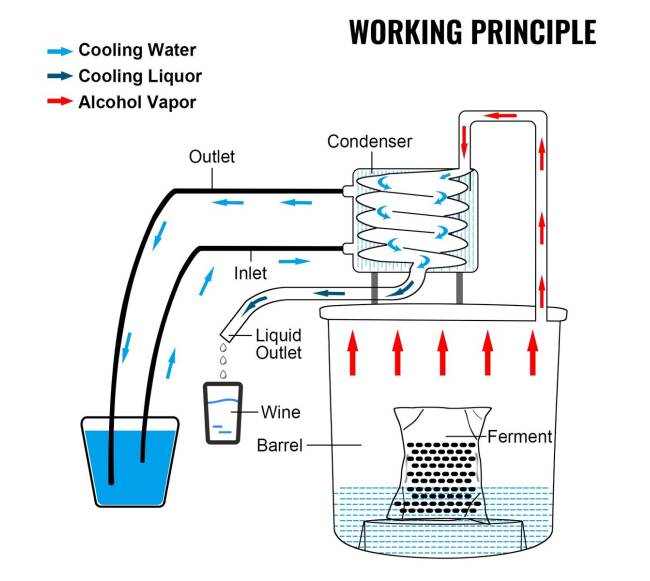 WORKING PRINCIPLE

Cooling Water
Cooling Liquor
Alcohol Vapor

Condenser
Outlet
Inlet
Liquid Outlet
Wine
Barrel
Ferment