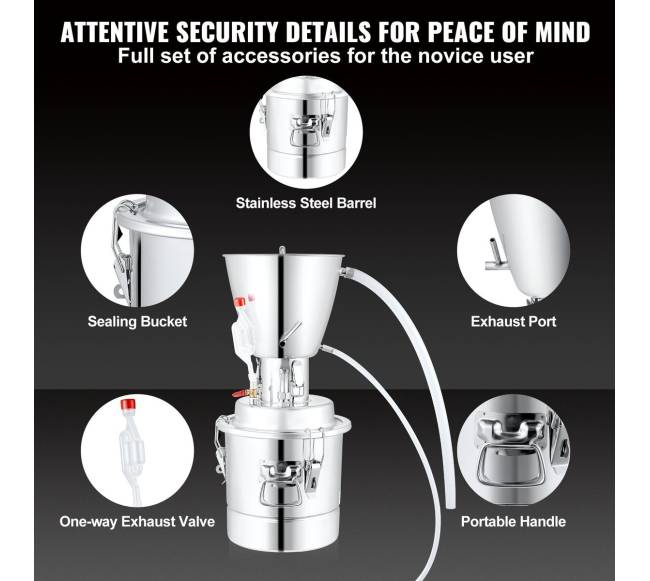 ATTENTIVE SECURITY DETAILS FOR PEACE OF MIND
Full set of accessories for the novice user

Stainless Steel Barrel

Sealing Bucket

Exhaust Port

One-way Exhaust Valve

Portable Handle