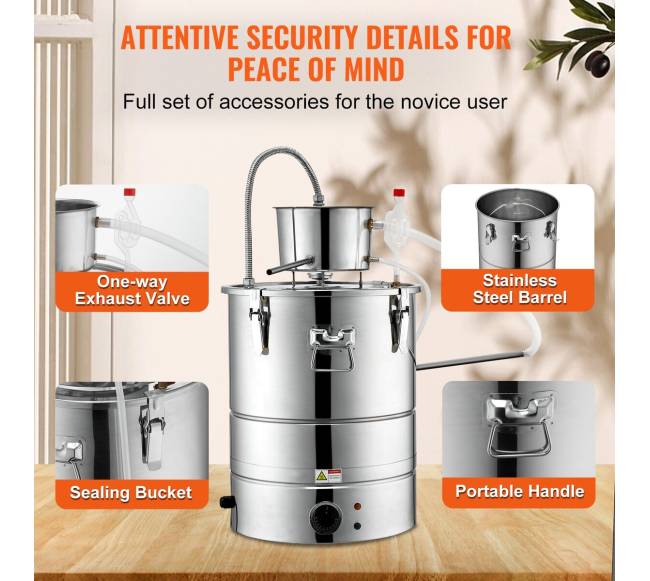 ATTENTIVE SECURITY DETAILS FOR PEACE OF MIND

Full set of accessories for the novice user

One-way Exhaust Valve

Stainless Steel Barrel

Sealing Bucket

Portable Handle